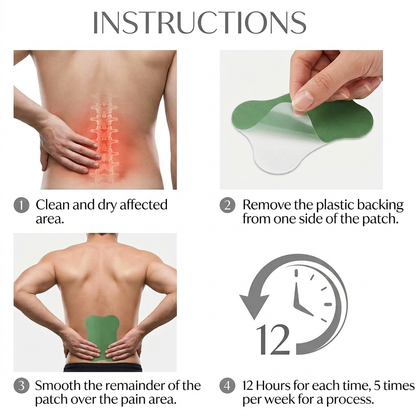 INSTRUCTIONS

1 Clean and dry affected area.

2 Remove the plastic backing from one side of the patch.

12

3 Smooth the remainder of the patch over the pain area.

4 12 Hours for each time, 5 times per week for a process.